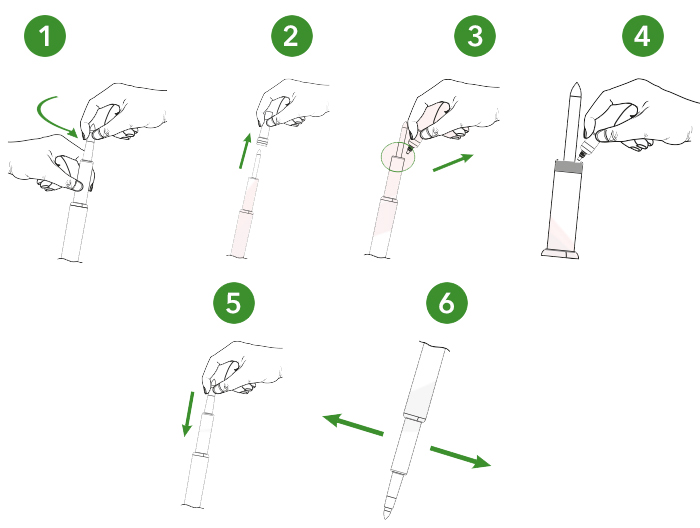 1
2
3
4
5
6