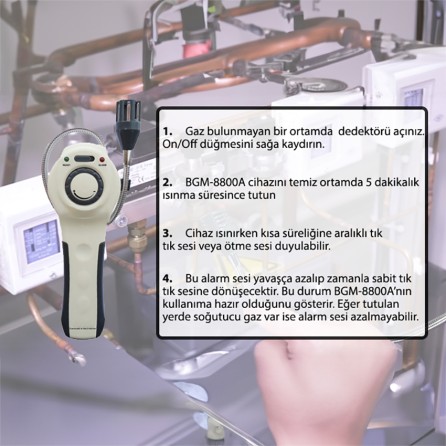 1. Gaz bulunmayan bir ortamda dedektörü açınız. On/Off düğmesini sağa kaydırın.

2. BGM-8800A cihazını temiz ortamda 5 dakikalık ısınma süresince tutun

3. Cihaz ısınırken kısa süreliğine aralıklı tık tık sesi veya ötme sesi duyulabilir.

4. Bu alarm sesi yavaşça azalıp zamanla sabit tık tık sesine dönüşecektir. Bu durum BGM-8800A'nın kullanıma hazır olduğunu gösterir. Eğer tutulan yerde soğutucu gaz var ise alarm sesi azalmayabilir.